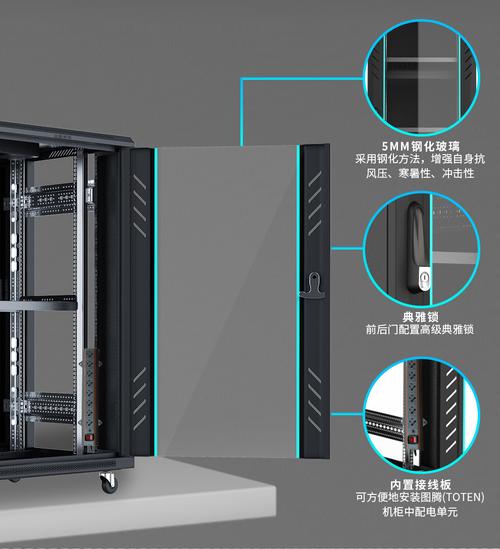 5MM钢化玻璃
采用钢化方法，增强自身抗风压、寒暑性、冲击性

典雅锁
前后门配置高级典雅锁

内置接线板
可方便地安装图腾(TOTEN)机柜中配电单元